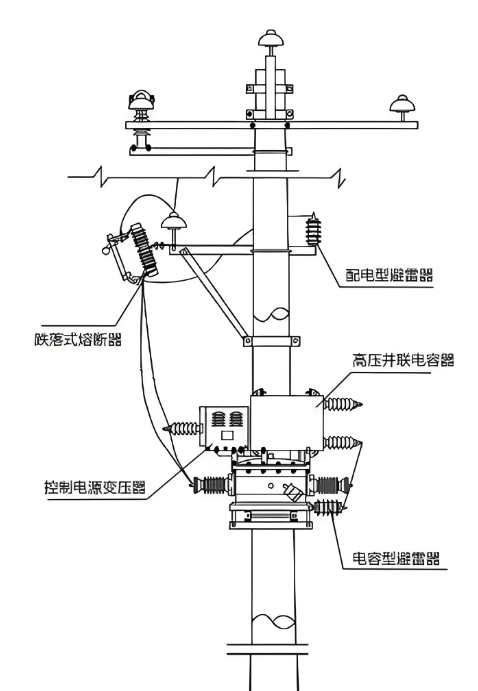 配电型避雷器

跌落式熔断器

高压并联电容器

控制电源变压器

电容型避雷器